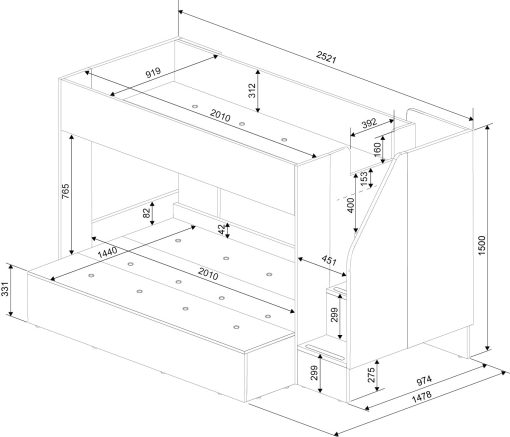 2521
919
312
2010
392
160
153
400
765
82
42
1440
2010
451
1500
331
299
299
275
974
1478