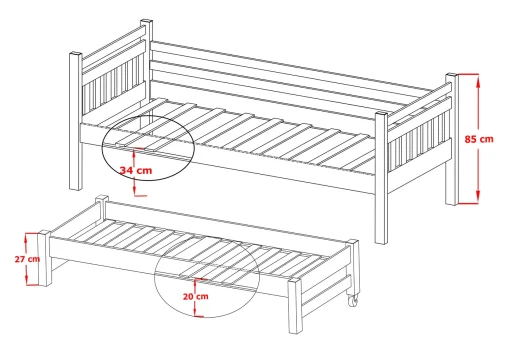 85 cm

34 cm

27 cm

20 cm