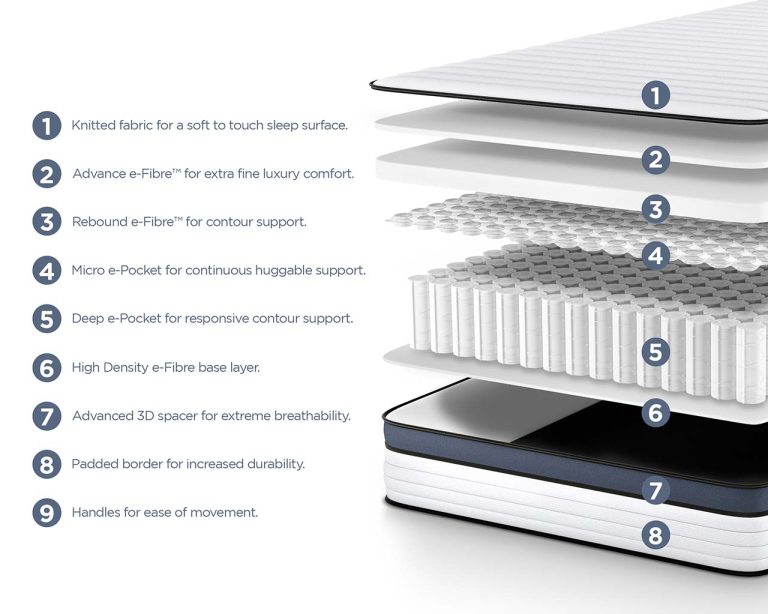 1 Knitted fabric for a soft to touch sleep surface.

2 Advance e-Fibre™ for extra fine luxury comfort.

3 Rebound e-Fibre™ for contour support.

4 Micro e-Pocket for continuous huggable support.

5 Deep e-Pocket for responsive contour support.

6 High Density e-Fibre base layer.

7 Advanced 3D spacer for extreme breathability.

8 Padded border for increased durability.

9 Handles for ease of movement.

1

2

3

4

5

6

7

8