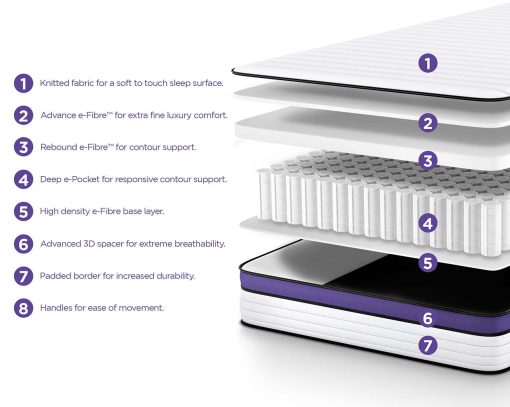 1 Knitted fabric for a soft to touch sleep surface.

2 Advance e-Fibre™ for extra fine luxury comfort.

3 Rebound e-Fibre™ for contour support.

4 Deep e-Pocket for responsive contour support.

5 High density e-Fibre base layer.

6 Advanced 3D spacer for extreme breathability.

7 Padded border for increased durability.

8 Handles for ease of movement.

1

2

3

4

5

6

7