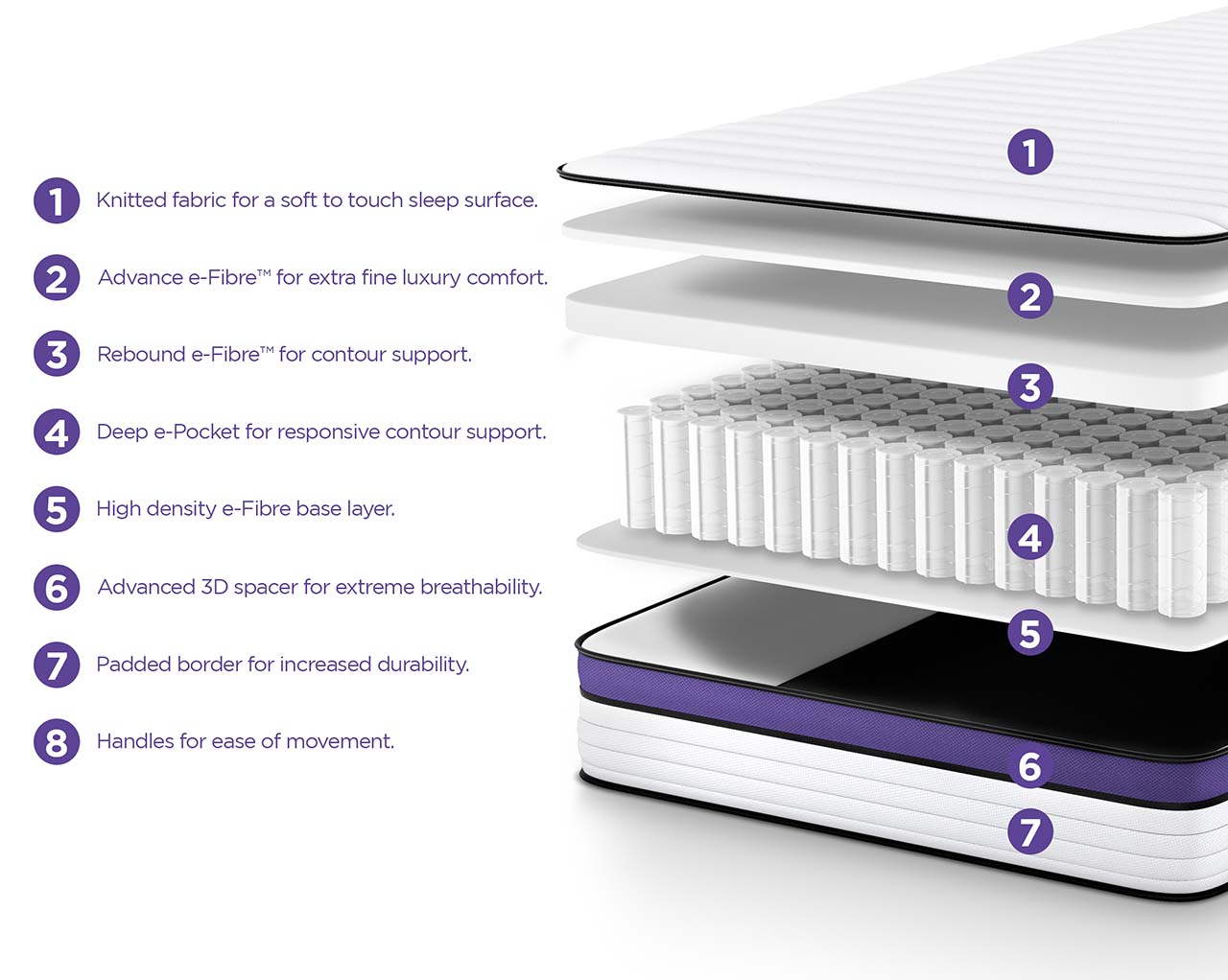 1 Knitted fabric for a soft to touch sleep surface.

2 Advance e-Fibre™ for extra fine luxury comfort.

3 Rebound e-Fibre™ for contour support.

4 Deep e-Pocket for responsive contour support.

5 High density e-Fibre base layer.

6 Advanced 3D spacer for extreme breathability.

7 Padded border for increased durability.

8 Handles for ease of movement.

1

2

3

4

5

6

7