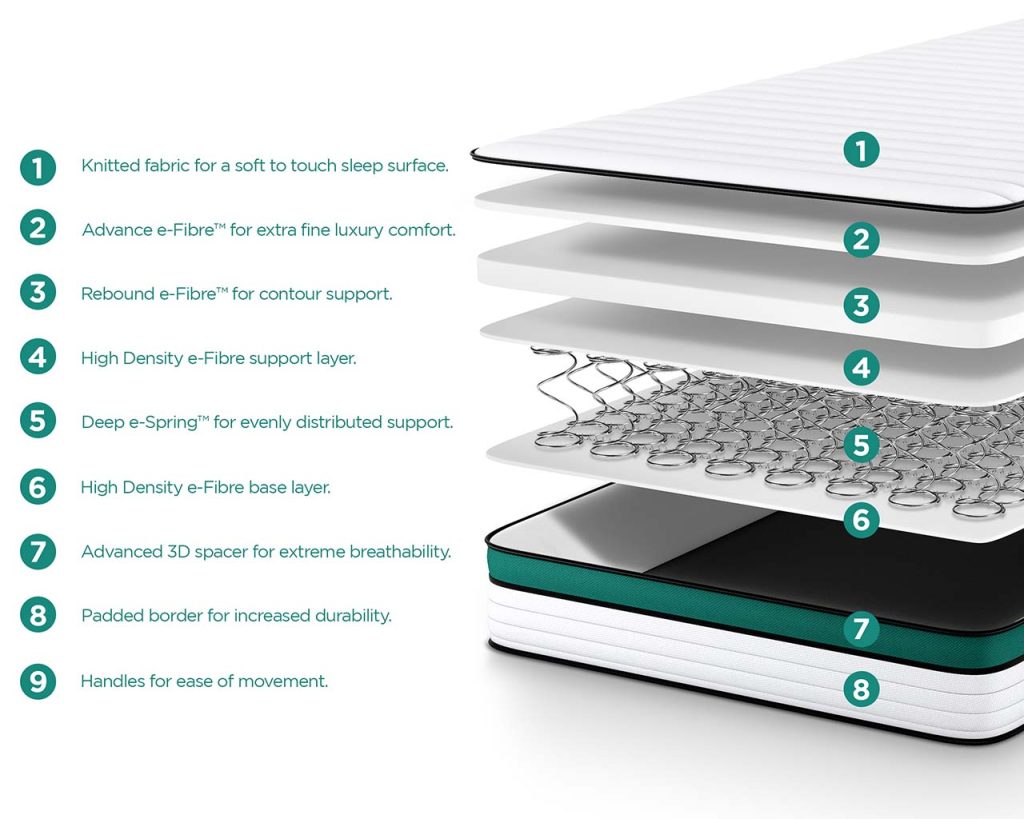 1 Knitted fabric for a soft to touch sleep surface.

2 Advance e-Fibre™ for extra fine luxury comfort.

3 Rebound e-Fibre™ for contour support.

4 High Density e-Fibre support layer.

5 Deep e-Spring™ for evenly distributed support.

6 High Density e-Fibre base layer.

7 Advanced 3D spacer for extreme breathability.

8 Padded border for increased durability.

9 Handles for ease of movement.

1

2

3

4

5

6

7

8