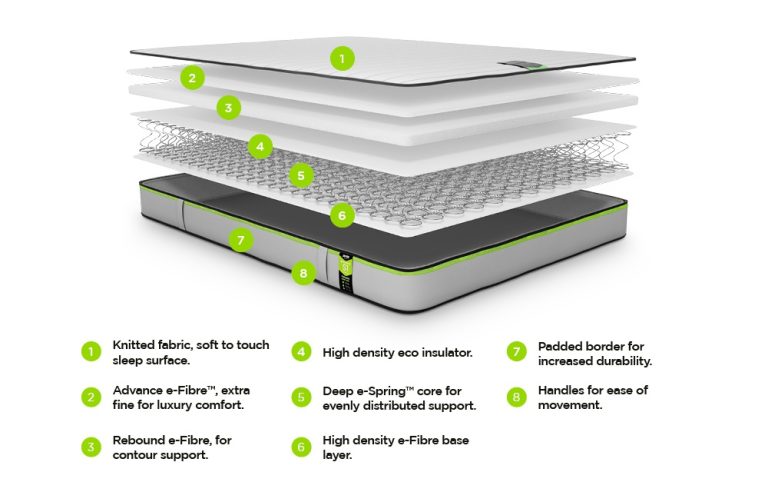 1
2
3
4
5
6
7
8

1 Knitted fabric, soft to touch sleep surface.

2 Advance e-Fibre™, extra fine for luxury comfort.

3 Rebound e-Fibre, for contour support.

4 High density eco insulator.

5 Deep e-Spring™ core for evenly distributed support.

6 High density e-Fibre base layer.

7 Padded border for increased durability.

8 Handles for ease of movement.